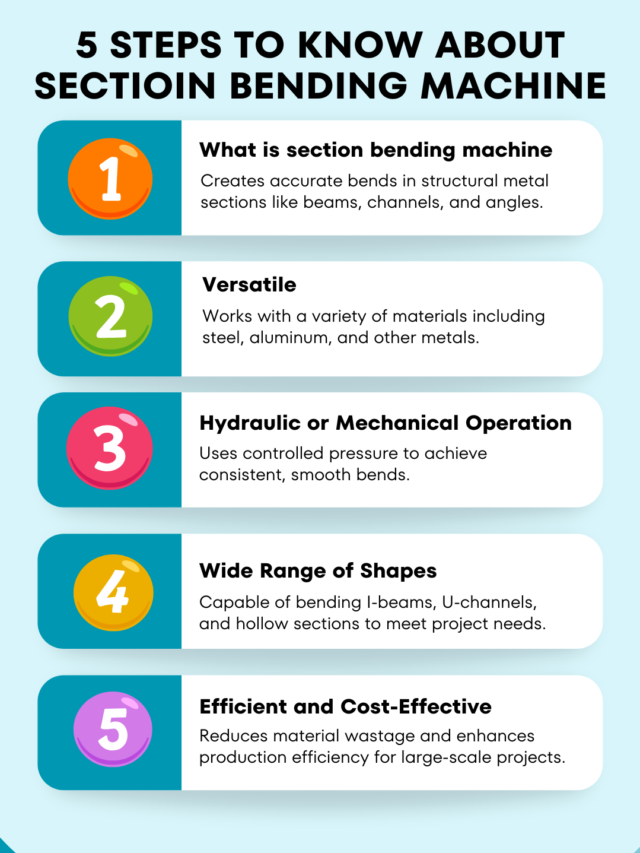 5 STEPS TO KNOW ABOUT SECTIOIN BENDING MACHINE

1

What is section bending machine

Creates accurate bends in structural metal sections like beams, channels, and angles.

2

Versatile

Works with a variety of materials including steel, aluminum, and other metals.

3

Hydraulic or Mechanical Operation

Uses controlled pressure to achieve consistent, smooth bends.

4

Wide Range of Shapes

Capable of bending I-beams, U-channels, and hollow sections to meet project needs.

5

Efficient and Cost-Effective

Reduces material wastage and enhances production efficiency for large-scale projects.